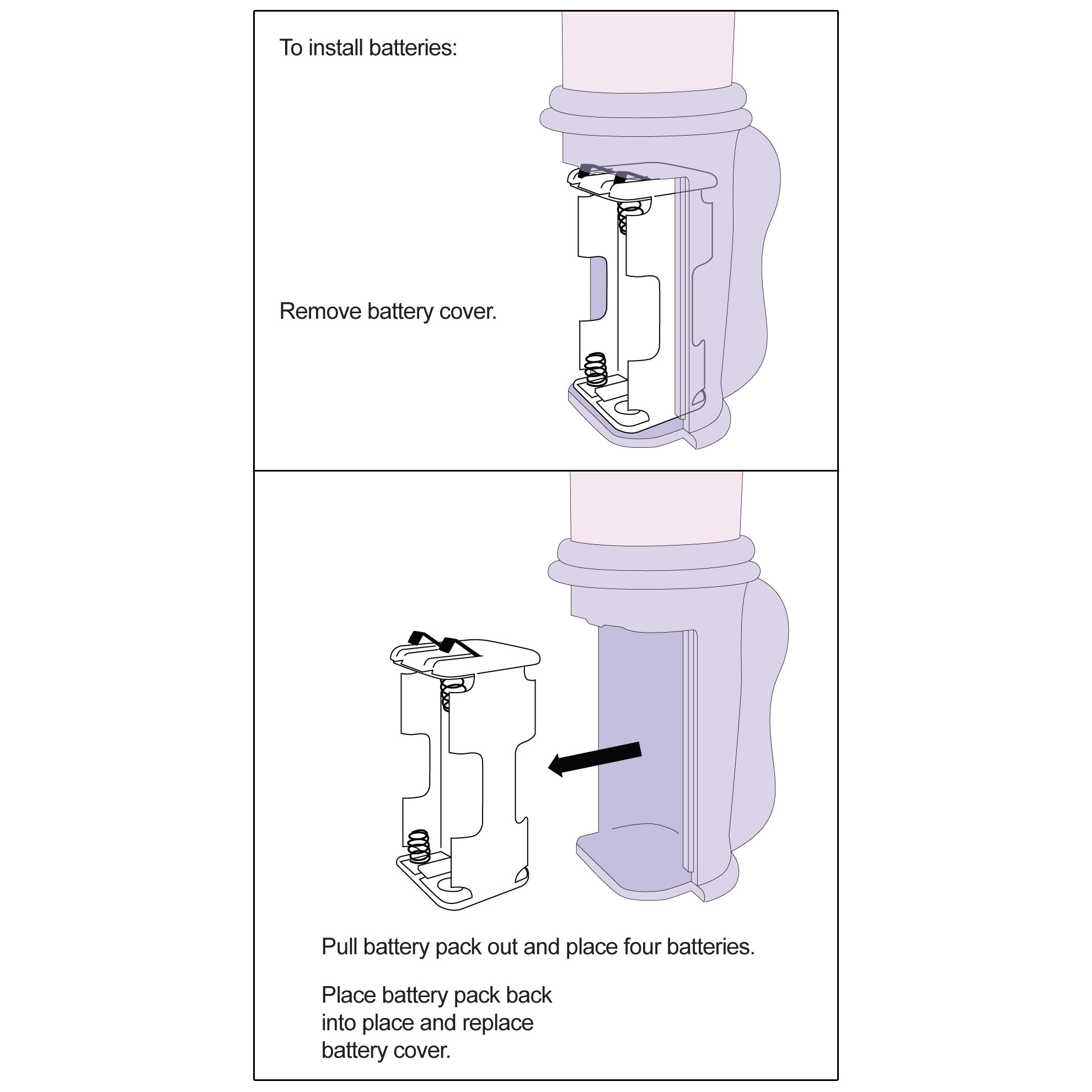 To install batteries:

Remove battery cover.

Pull battery pack out and place four batteries.

Place battery pack back into place and replace battery cover.