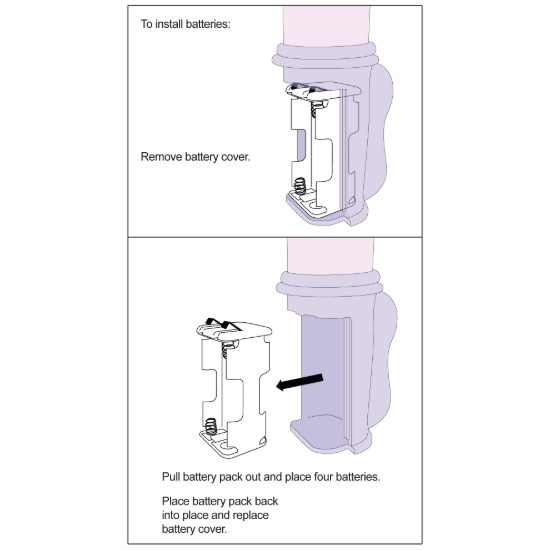 To install batteries:

Remove battery cover.

Pull battery pack out and place four batteries.

Place battery pack back into place and replace battery cover.