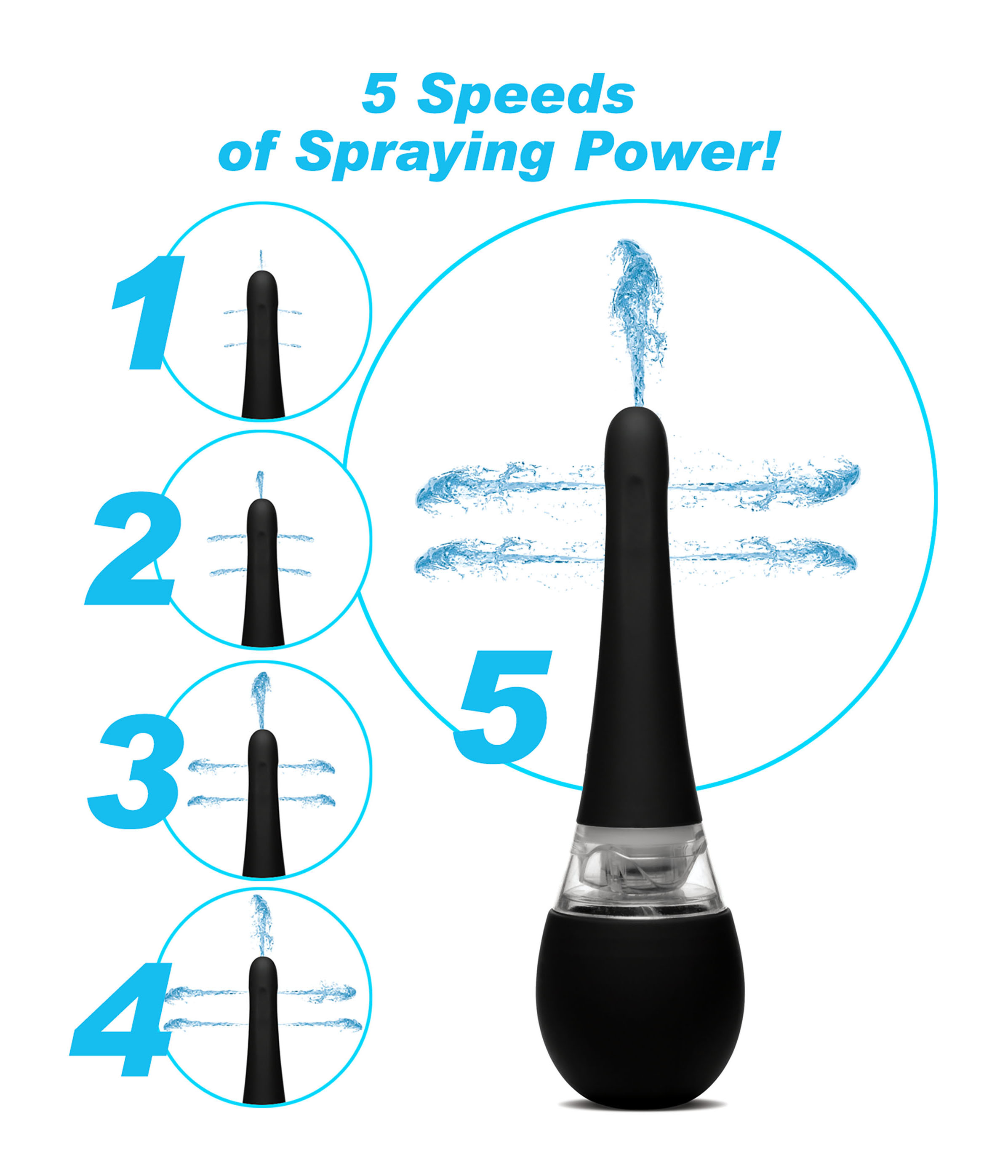 5 Speeds
of Spraying Power!

1

2

3

4

5