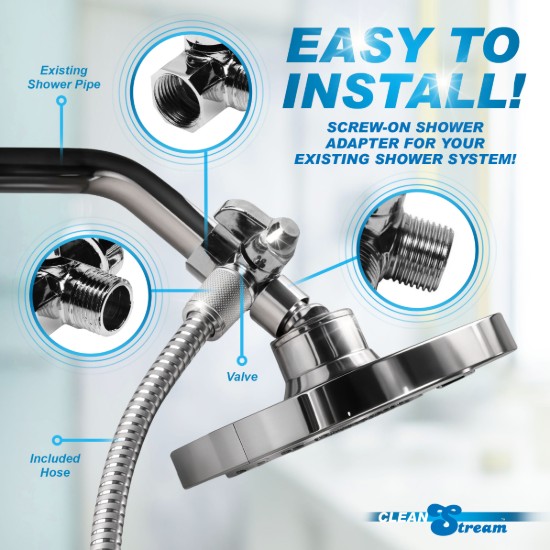 EASY TO INSTALL!

SCREW-ON SHOWER ADAPTER FOR YOUR EXISTING SHOWER SYSTEM!

Existing Shower Pipe

Valve

Included Hose

CLEAN Stream